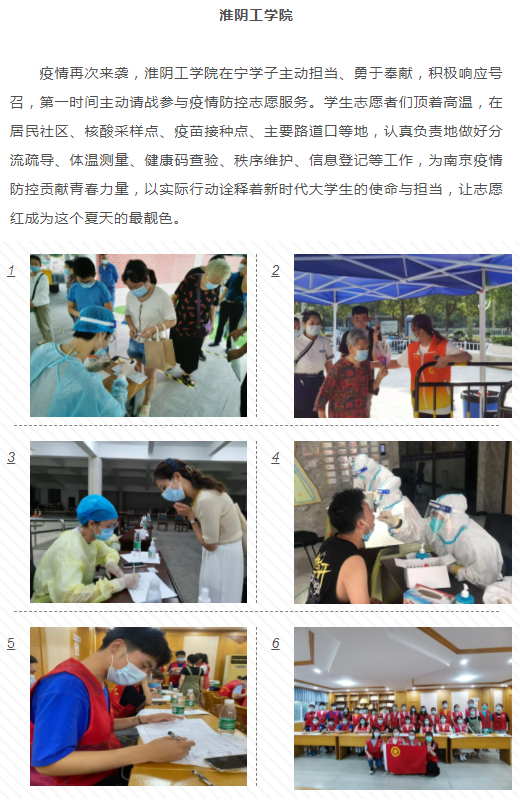 淮阴工学院

疫情再次来袭，淮阴工学院在宁学子主动担当、勇于奉献，积极响应号召，第一时间主动请战参与疫情防控志愿服务。学生志愿者们顶着高温，在居民社区、核酸采样点、疫苗接种点、主要路道口等地，认真负责地做好分流疏导、体温测量、健康码查验、秩序维护、信息登记等工作，为南京疫情防控贡献青春力量，以实际行动诠释着新时代大学生的使命与担当，让志愿红成为这个夏天的最靓色。

1

2

3

4

5

6